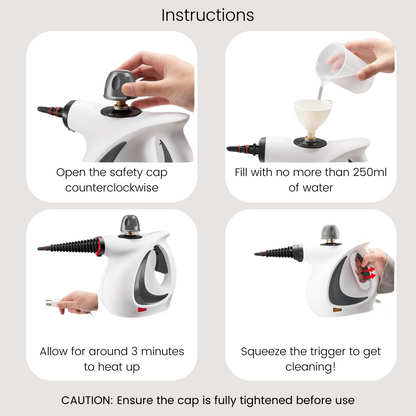 Instructions

Open the safety cap counterclockwise

Fill with no more than 250ml of water

Allow for around 3 minutes to heat up

Squeeze the trigger to get cleaning!

CAUTION: Ensure the cap is fully tightened before use